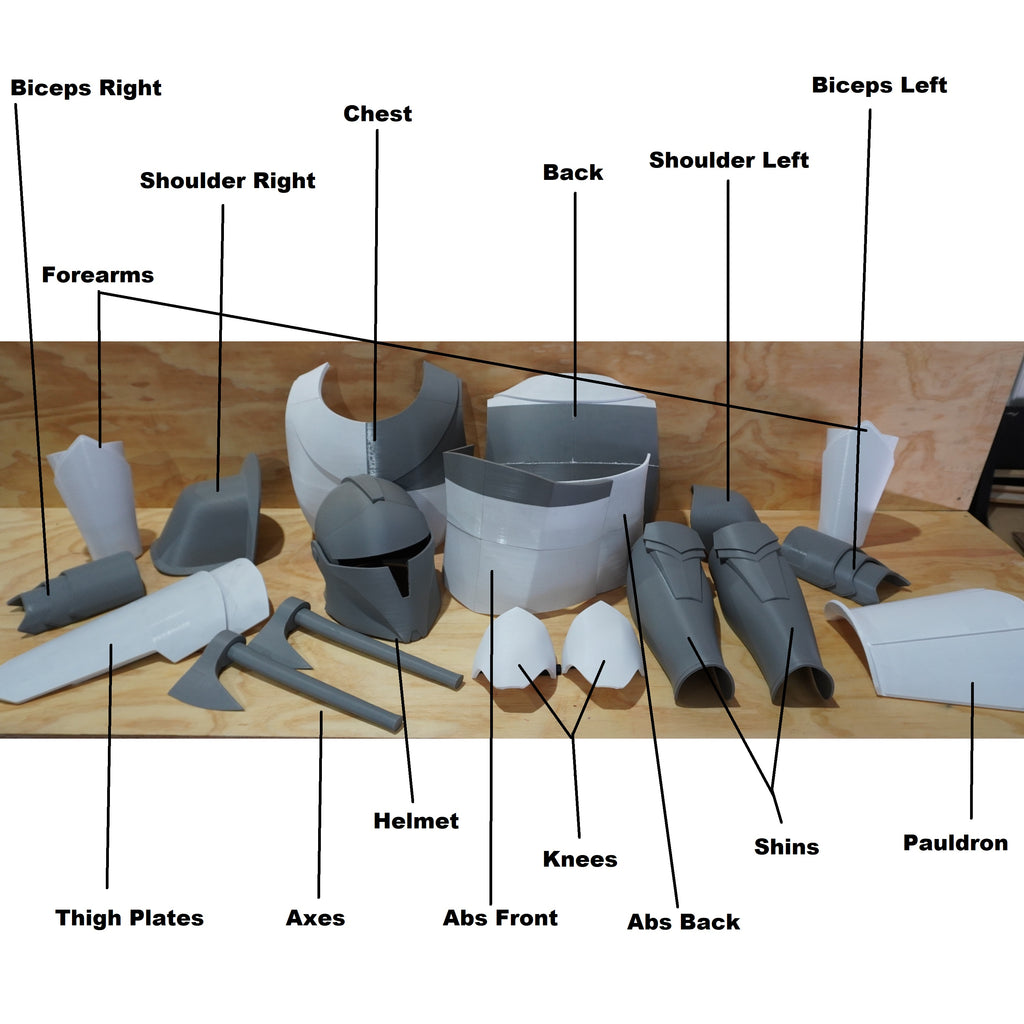 Biceps Right
Chest
Biceps Left
Shoulder Right
Back
Shoulder Left
Forearms
Helmet
Knees
Shins
Pauldron
Thigh Plates
Axes
Abs Front
Abs Back